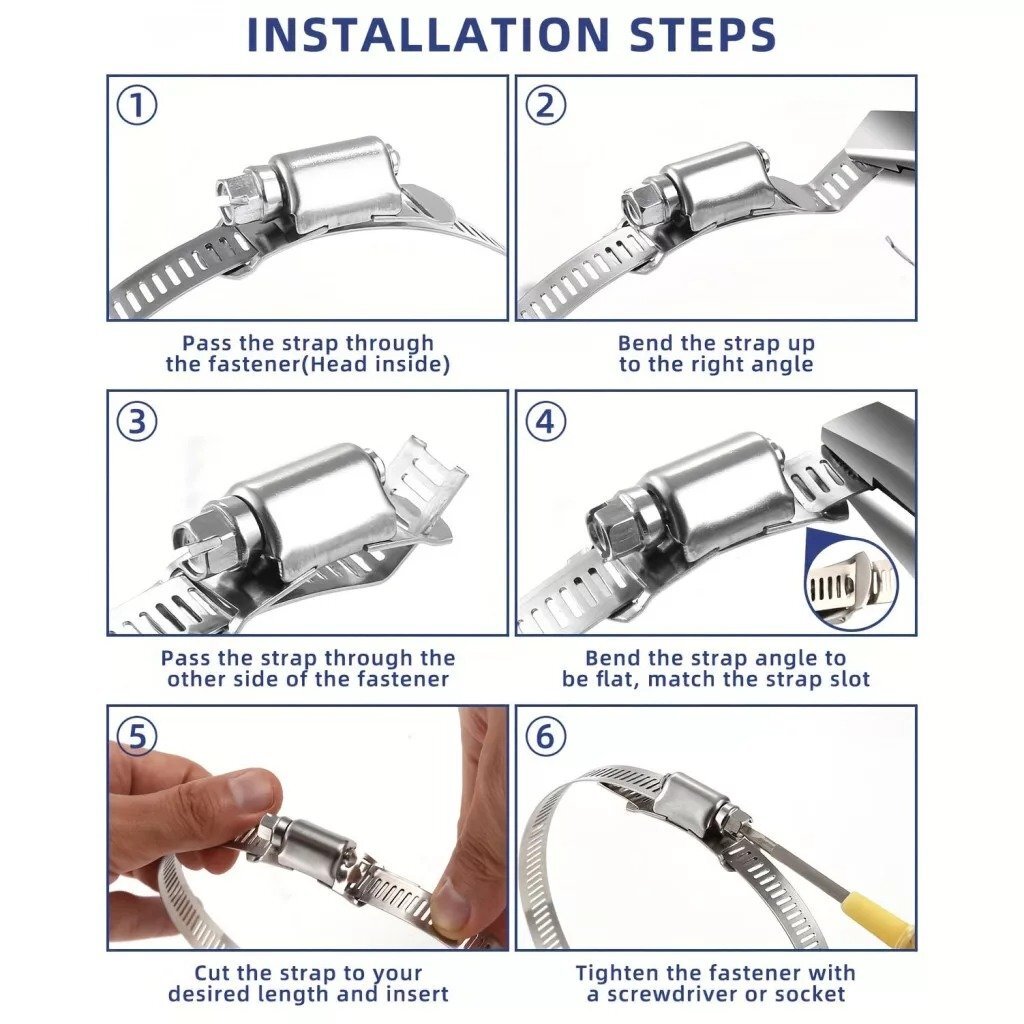 INSTALLATION STEPS

①
Pass the strap through the fastener(Head inside)

②
Bend the strap up to the right angle

③
Pass the strap through the other side of the fastener

④
Bend the strap angle to be flat, match the strap slot

⑤
Cut the strap to your desired length and insert

⑥
Tighten the fastener with a screwdriver or socket