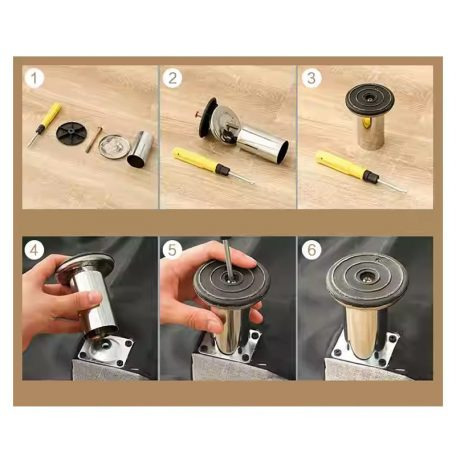 1
2
3
4
5
6