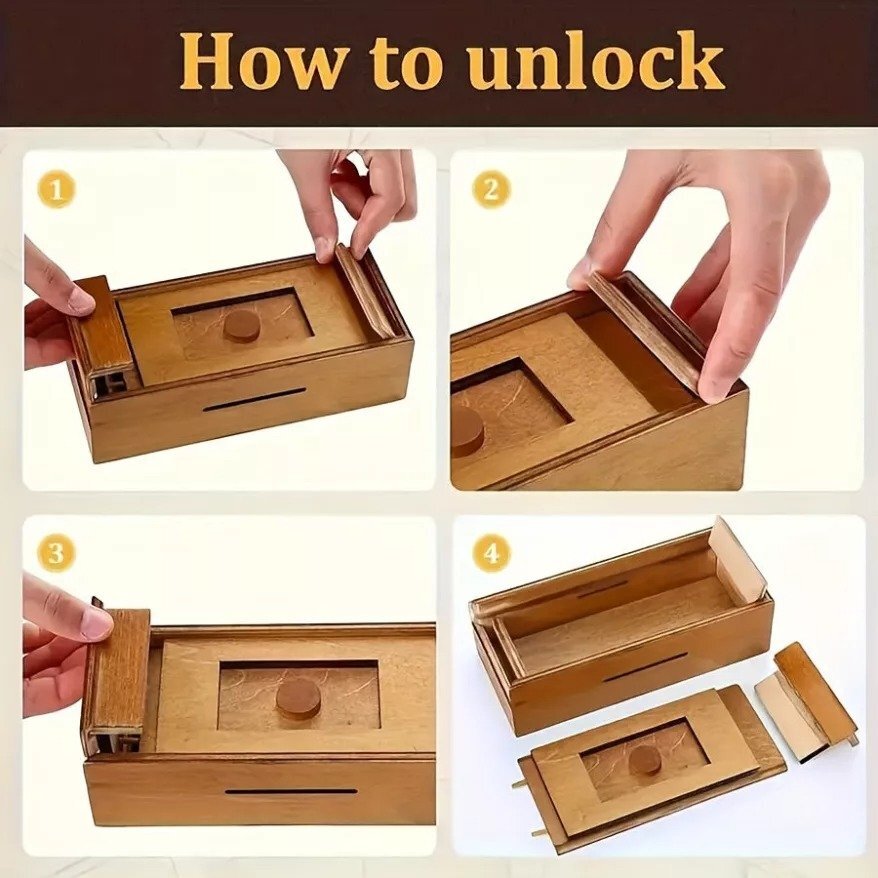 How to unlock

1

2

3

4