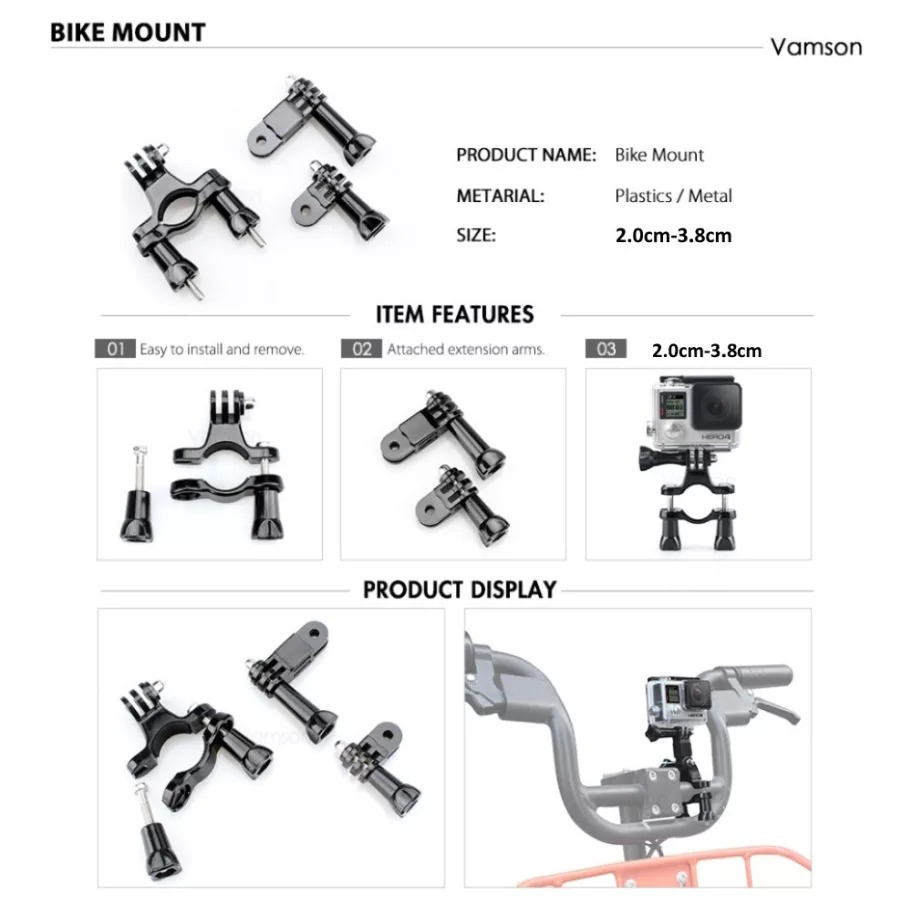 BIKE MOUNT

Vamson

PRODUCT NAME: Bike Mount

METARIAL: Plastics / Metal

SIZE: 2.0cm-3.8cm

ITEM FEATURES

01 Easy to install and remove.

02 Attached extension arms.

03 2.0cm-3.8cm

HERO4

PRODUCT DISPLAY